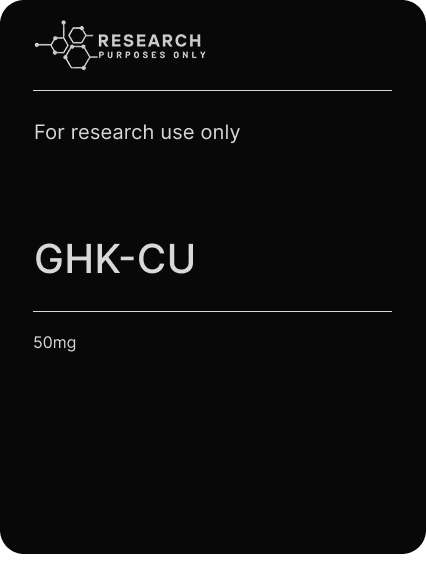 RESEARCH
PURPOSES ONLY

For research use only

GHK-CU

50mg