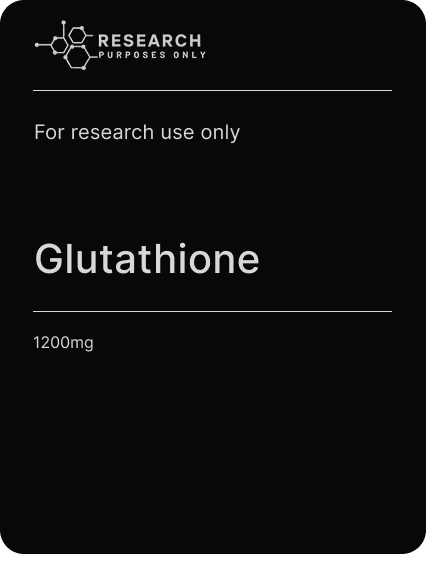 RESEARCH
PURPOSES ONLY

For research use only

Glutathione

1200mg